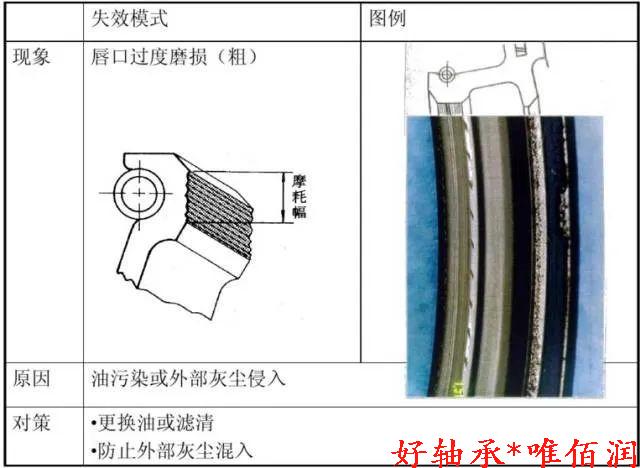 | | 失效模式 | 图例 |
|---|---|---|
| 现象 | 唇口过度磨损（粗） 摩耗幅 | |
| 原因 | 油污染或外部灰尘侵入 | |
| 对策 | •更换油或滤清 •防止外部灰尘混入 | |

好轴承*唯佰润